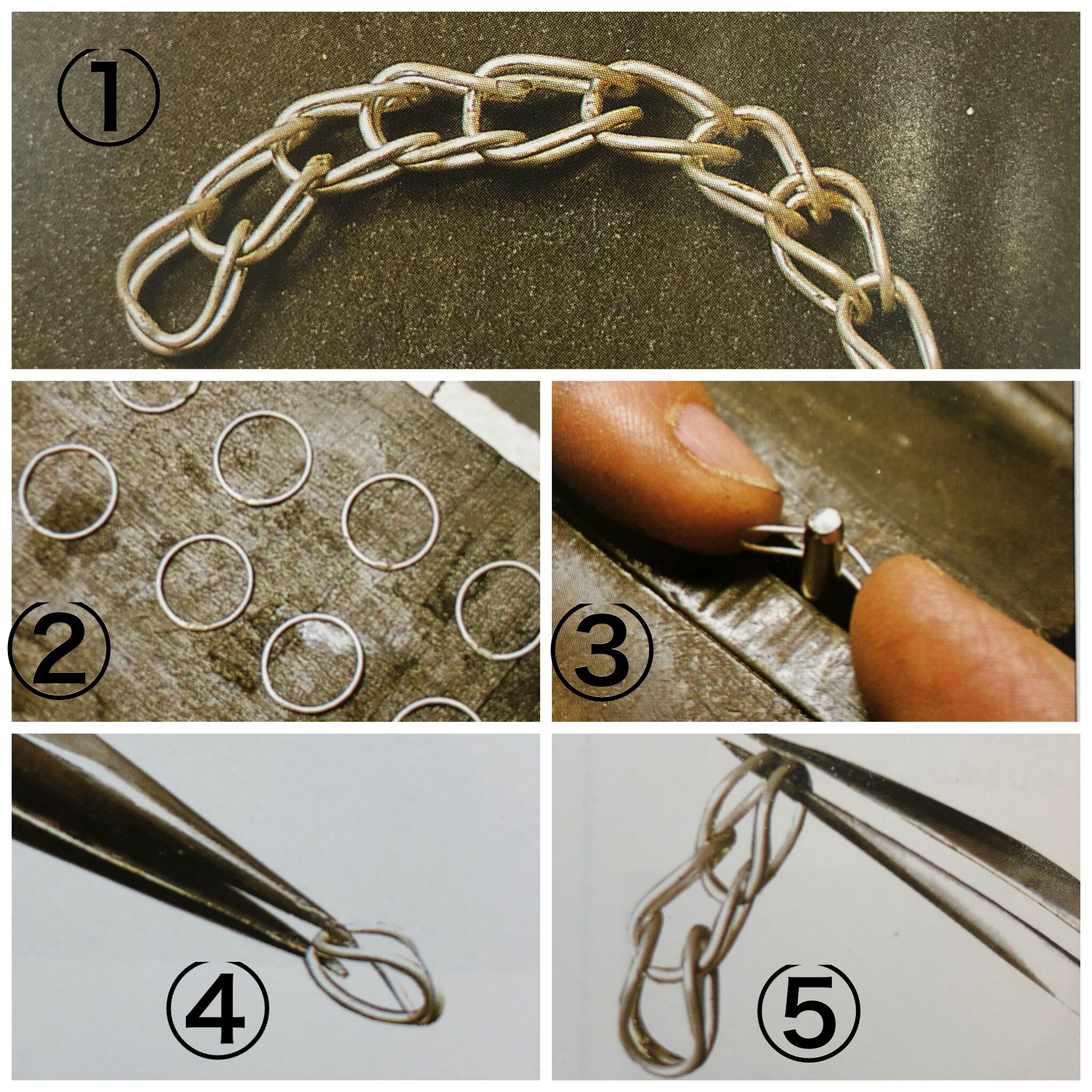 ①

②

③

④

⑤